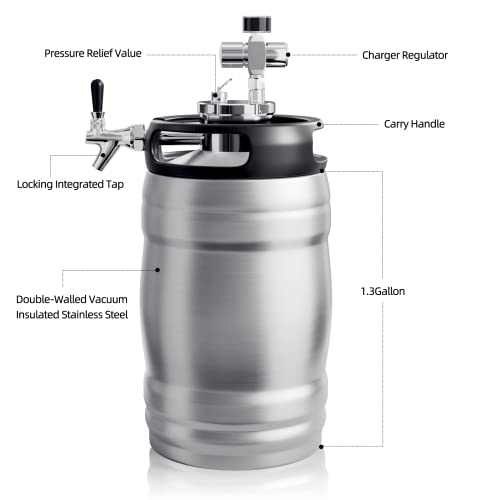 Pressure Relief Value

Charger Regulator

Carry Handle

Locking Integrated Tap

Double-Walled Vacuum Insulated Stainless Steel

1.3Gallon