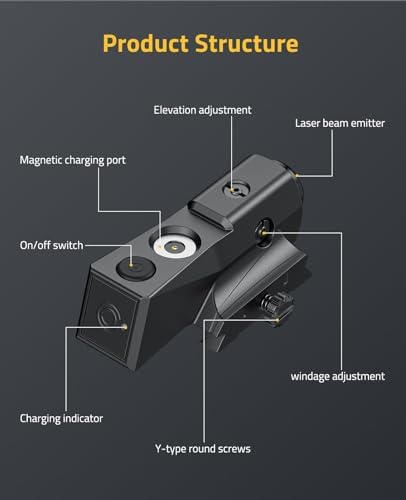 Product Structure

Elevation adjustment

Laser beam emitter

Magnetic charging port

On/off switch

windage adjustment

Charging indicator

Y-type round screws