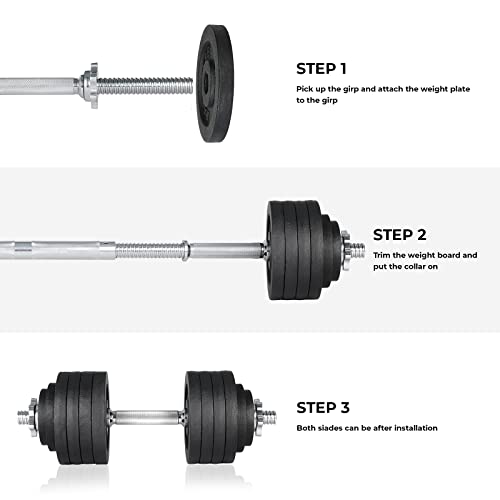 STEP 1
Pick up the girp and attach the weight plate to the girp

STEP 2
Trim the weight board and put the collar on

STEP 3
Both siades can be after installation