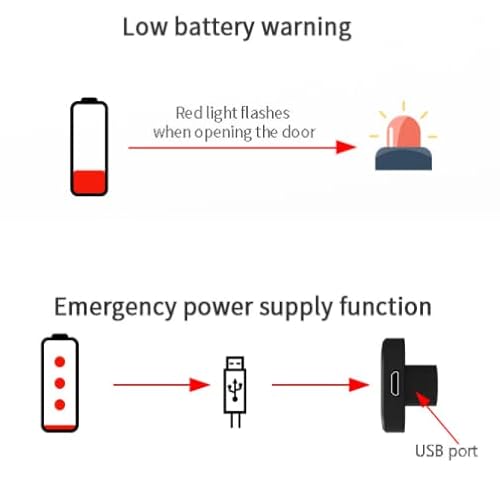 Low battery warning

Red light flashes
when opening the door

Emergency power supply function

USB port