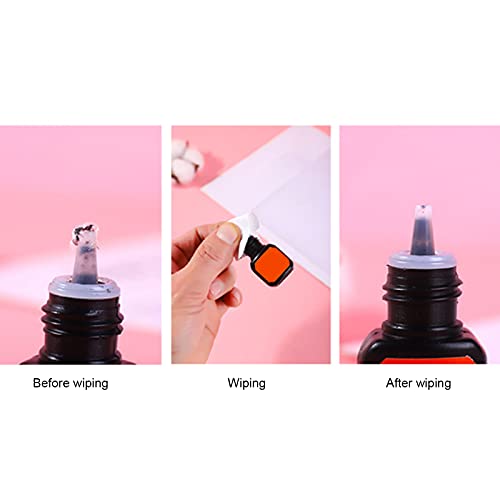 Before wiping

Wiping

After wiping