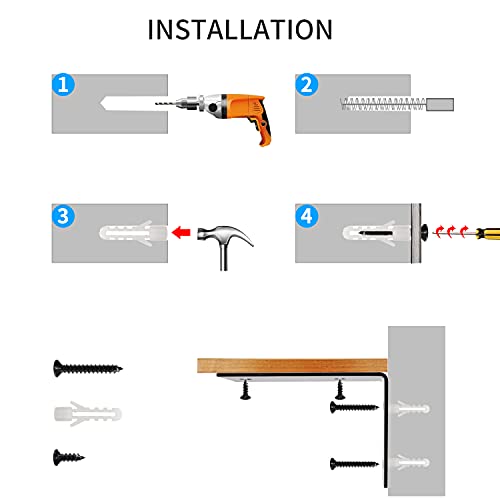 INSTALLATION

1

2

3

4