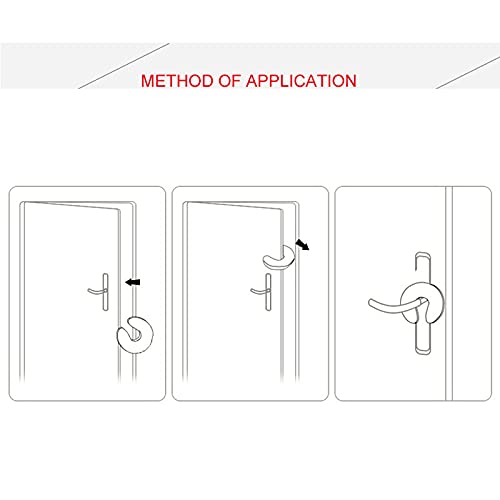 METHOD OF APPLICATION