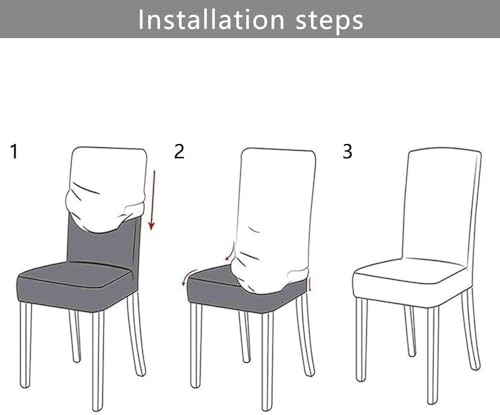 Installation steps

1

2

3