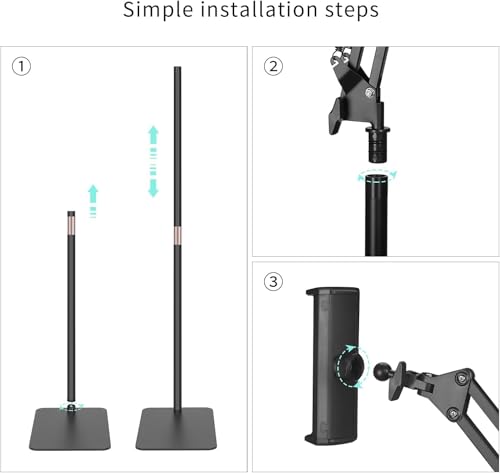 Simple installation steps

①

②

③