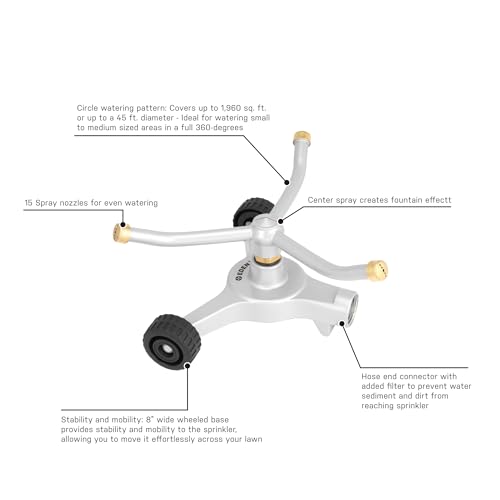 Circle watering pattern: Covers up to 1,960 sq. ft. or up to a 45 ft. diameter - Ideal for watering small to medium sized areas in a full 360-degrees

15 Spray nozzles for even watering

Center spray creates fountain effectt

EDEN

Hose end connector with added filter to prevent water sediment and dirt from reaching sprinkler

Stability and mobility: 8" wide wheeled base provides stability and mobility to the sprinkler, allowing you to move it effortlessly across your lawn