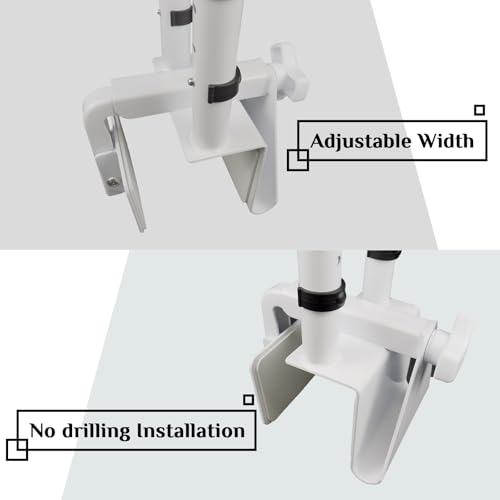 Adjustable Width

No drilling Installation