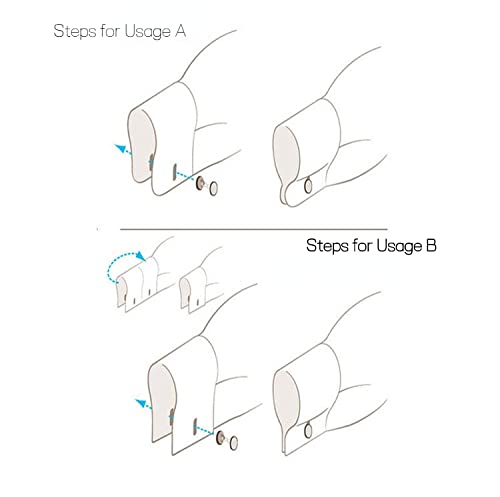 Steps for Usage A

Steps for Usage B