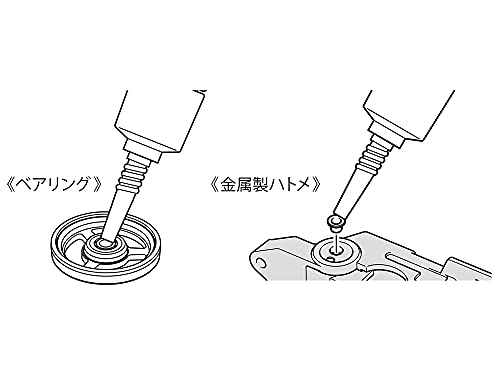 《ベアリング》

《金属製ハトメ》