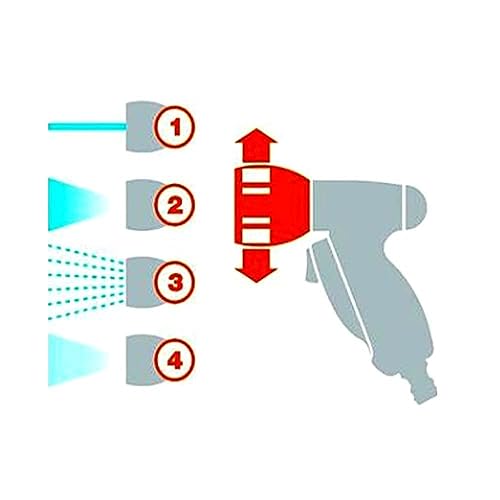 1
2
3
4