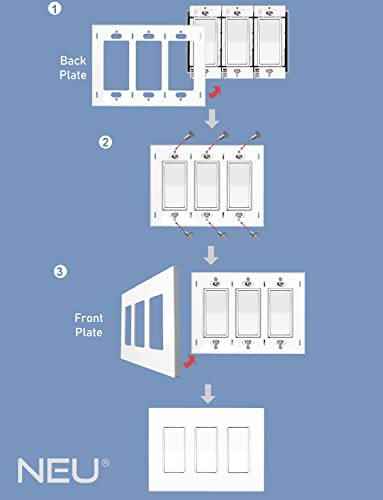 1

Back Plate

2

3

Front Plate

NEU®