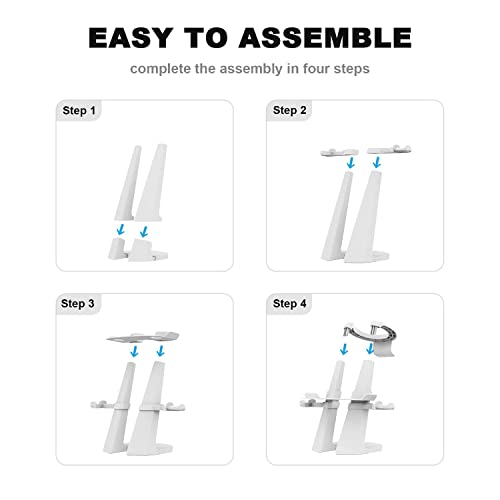 EASY TO ASSEMBLE

complete the assembly in four steps

Step 1

Step 2

Step 3

Step 4