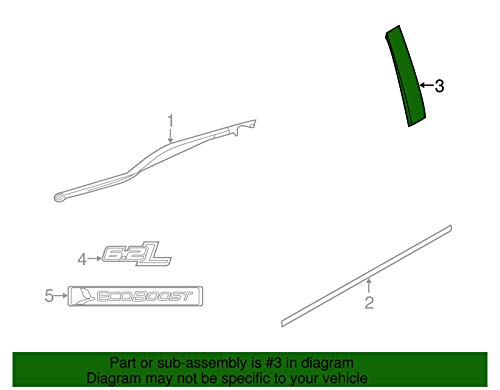 3

1

4 6.2L

5 ECOBOOST

2

Part or sub-assembly is #3 in diagram
Diagram may not be specific to your vehicle