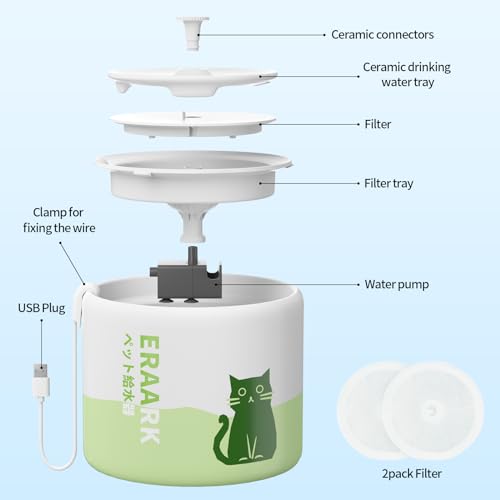 Ceramic connectors

Ceramic drinking water tray

Filter

Filter tray

Clamp for fixing the wire

Water pump

USB Plug

ERAARK

ペット給水器

2pack Filter