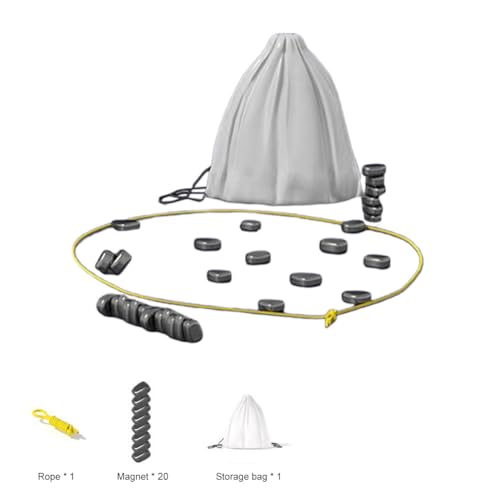 Rope * 1

Magnet * 20

Storage bag * 1