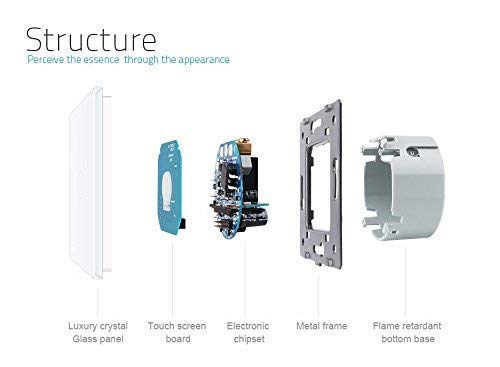 Structure
Perceive the essence through the appearance

Luxury crystal Glass panel

Touch screen board

Electronic chipset

Metal frame

Flame retardant bottom base