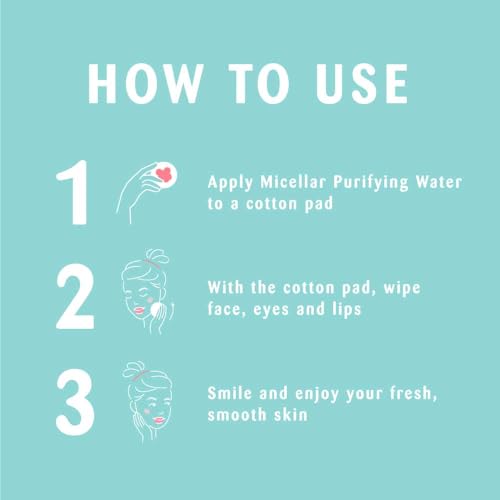 HOW TO USE

1 Apply Micellar Purifying Water to a cotton pad

2 With the cotton pad, wipe face, eyes and lips

3 Smile and enjoy your fresh, smooth skin