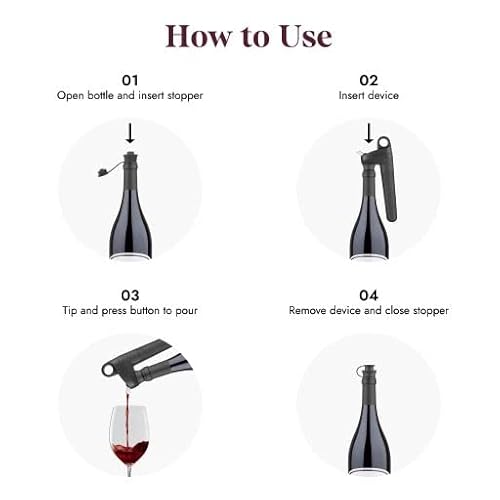 How to Use

01
Open bottle and insert stopper

02
Insert device

03
Tip and press button to pour

04
Remove device and close stopper