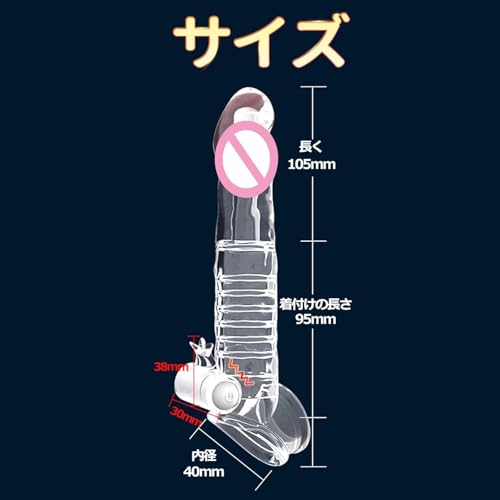 サイズ

長く
105mm

着付けの長さ
95mm

38mm

30mm

内径
40mm