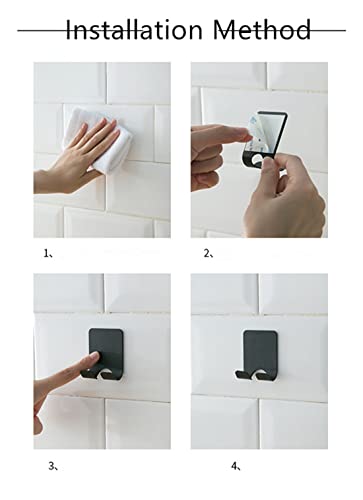 Installation Method

1、

2、

3、

4、