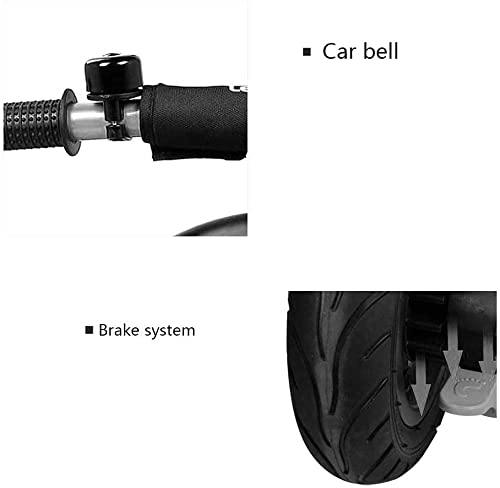 ■ Car bell

■ Brake system