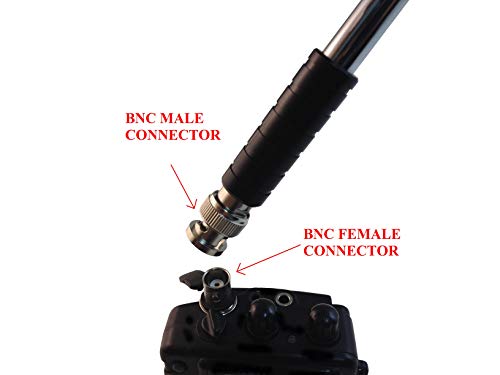 BNC MALE CONNECTOR

BNC FEMALE CONNECTOR