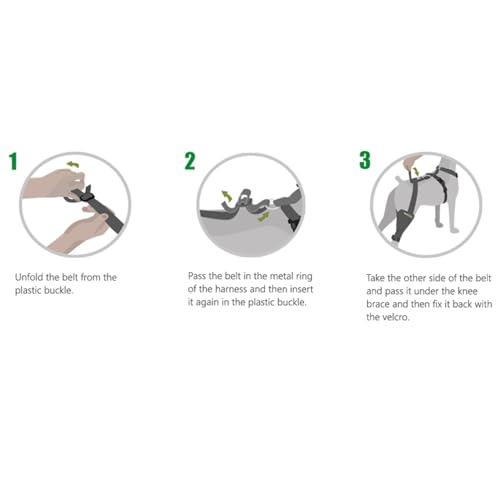 1

Unfold the belt from the plastic buckle.

2

Pass the belt in the metal ring of the harness and then insert it again in the plastic buckle.

3

Take the other side of the belt and pass it under the knee brace and then fix it back with the velcro.