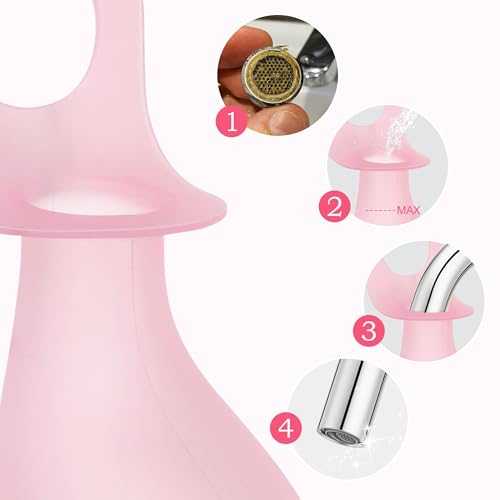 1

2

MAX

3

4