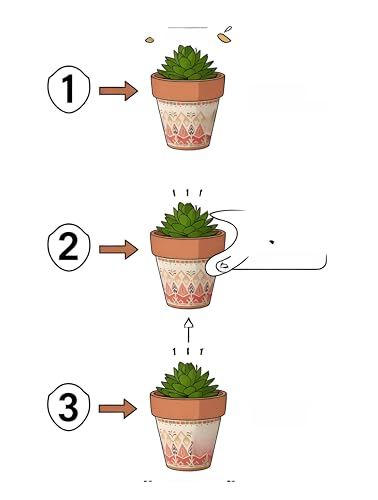 1

2

3