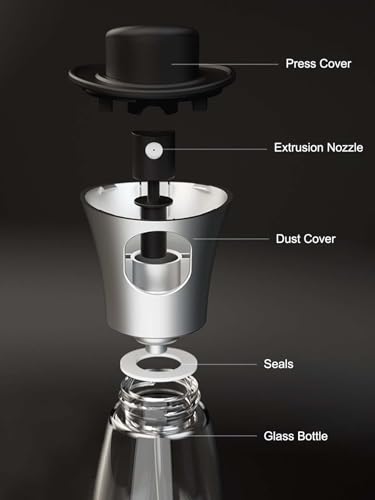 Press Cover

Extrusion Nozzle

Dust Cover

Seals

Glass Bottle