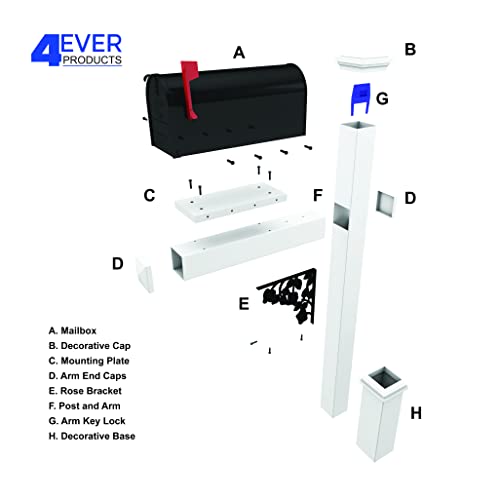 4EVER PRODUCTS

A

B

G

C

F

D

D

E

H

A. Mailbox
B. Decorative Cap
C. Mounting Plate
D. Arm End Caps
E. Rose Bracket
F. Post and Arm
G. Arm Key Lock
H. Decorative Base