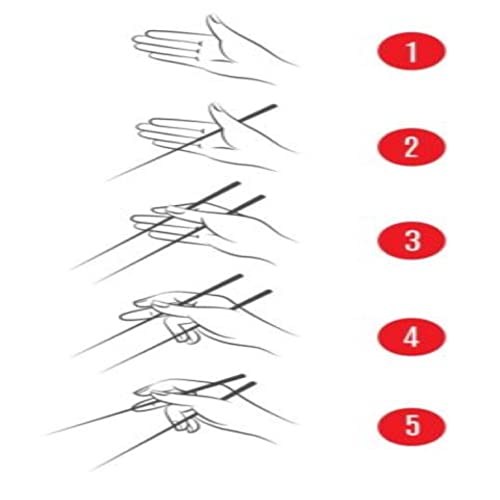 1

2

3

4

5