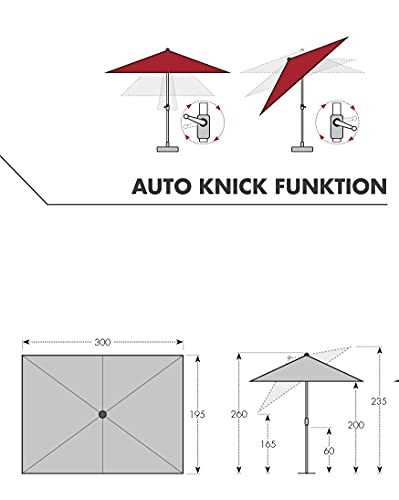 AUTO KNICK FUNKTION

300

195

260

165

60

200

235