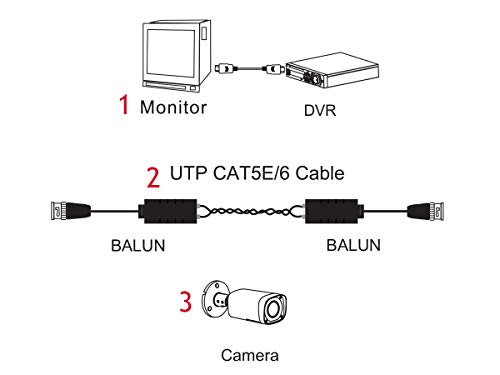 1 Monitor

DVR

2 UTP CAT5E/6 Cable

BALUN

BALUN

3

Camera