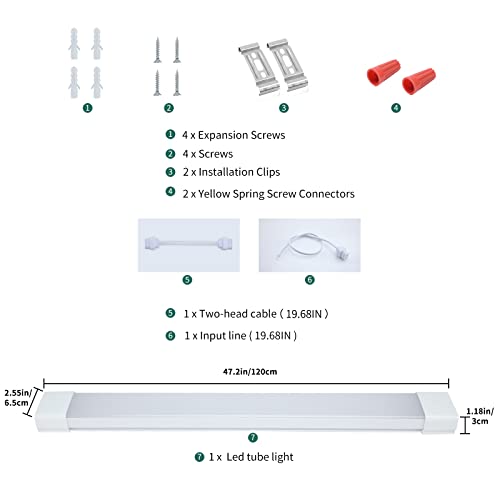 ❶ ❷ ❸ ❹

❶ 4 x Expansion Screws
❷ 4 x Screws
❸ 2 x Installation Clips
❹ 2 x Yellow Spring Screw Connectors

❺ ❻

❺ 1 x Two-head cable ( 19.68IN )
❻ 1 x Input line ( 19.68IN )

47.2in/120cm
2.55in/ 6.5cm
1.18in/ 3cm
❼
❼ 1 x Led tube light