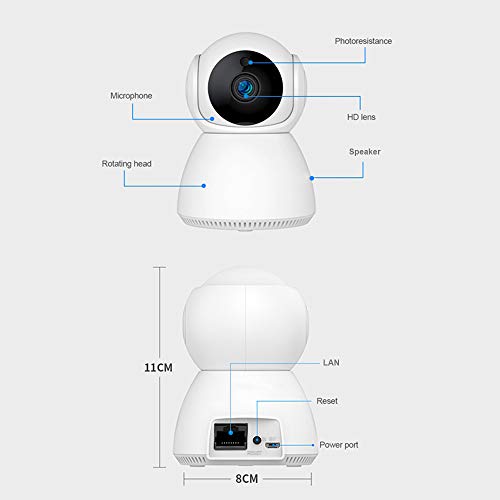 Photoresistance

Microphone

HD lens

Speaker

Rotating head

11CM

LAN

Reset

Power port

8CM