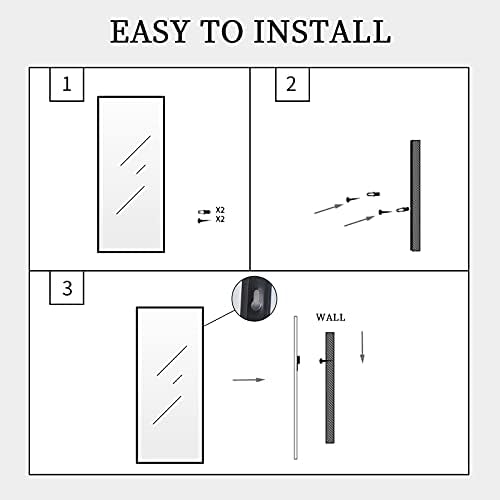 EASY TO INSTALL

1

X2
X2

2

3

WALL