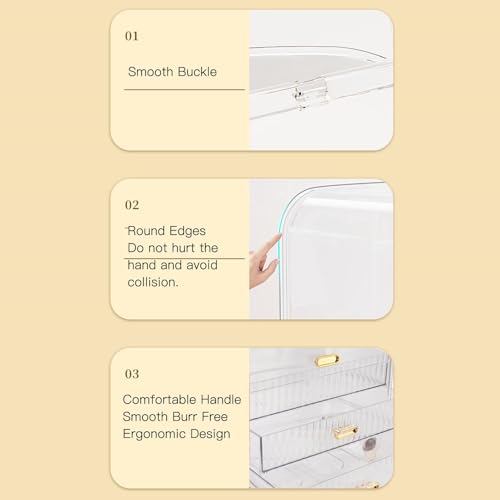 01

Smooth Buckle

02

Round Edges
Do not hurt the hand and avoid collision.

03

Comfortable Handle
Smooth Burr Free
Ergonomic Design