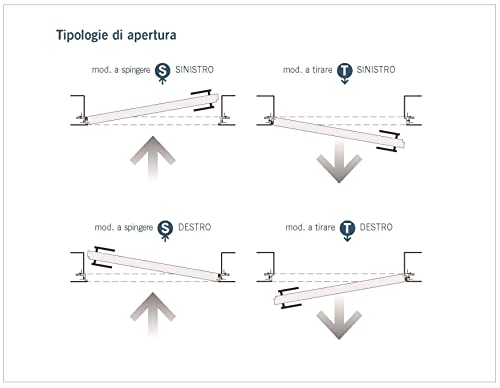 Tipologie di apertura

mod. a spingere S SINISTRO

mod. a tirare T SINISTRO

mod. a spingere S DESTRO

mod. a tirare T DESTRO