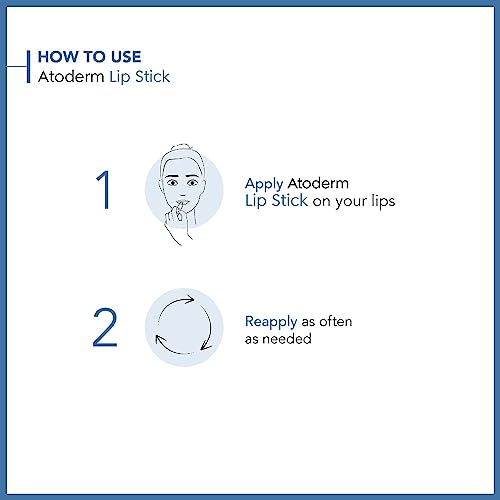 HOW TO USE
Atoderm Lip Stick

1

Apply Atoderm Lip Stick on your lips

2

Reapply as often as needed