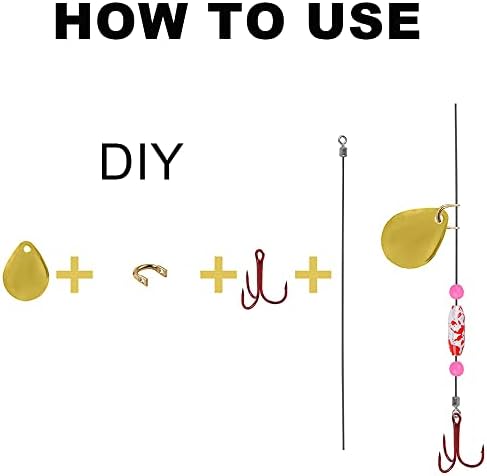 HOW TO USE

DIY

+ + +