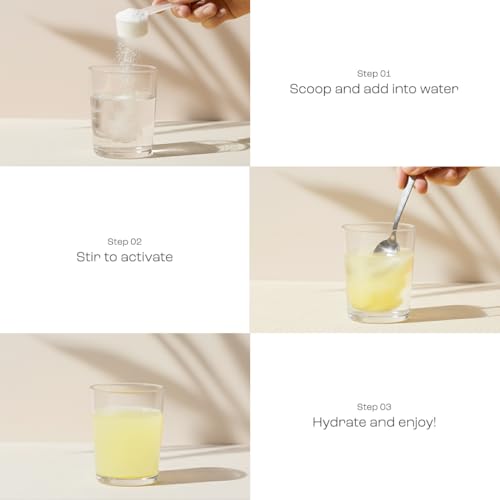 Step 01
Scoop and add into water

Step 02
Stir to activate

Step 03
Hydrate and enjoy!