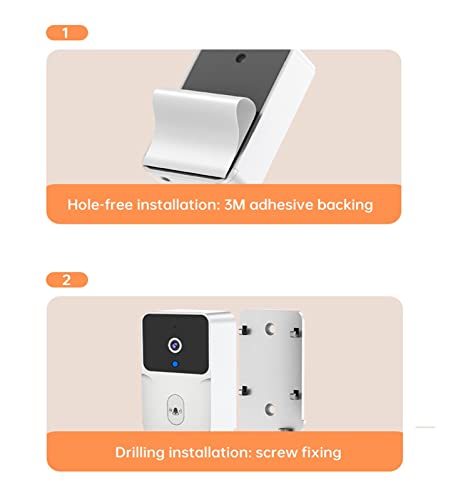 1

Hole-free installation: 3M adhesive backing

2

Drilling installation: screw fixing