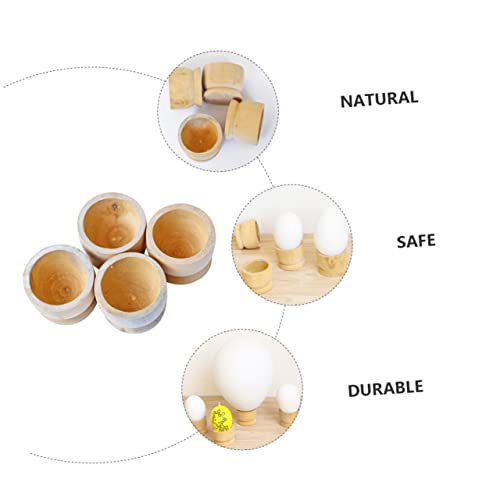 NATURAL

SAFE

DURABLE