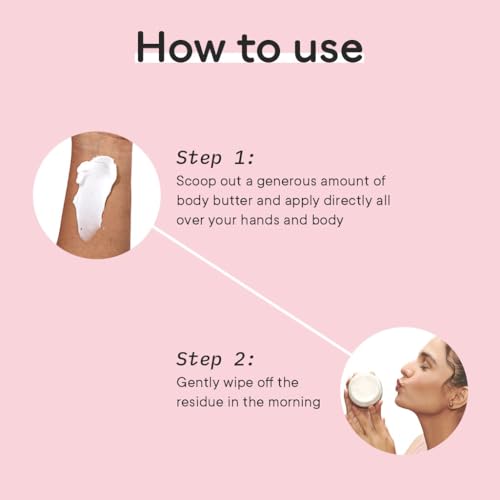 How to use

Step 1:
Scoop out a generous amount of body butter and apply directly all over your hands and body

Step 2:
Gently wipe off the residue in the morning