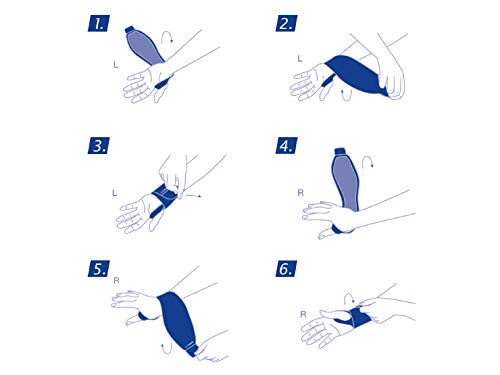 1.

L

2.

L

3.

L

4.

R

5.

R

6.

R