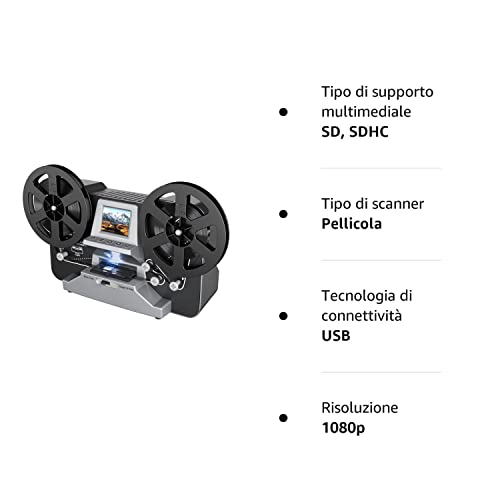 Tipo di supporto multimediale
SD, SDHC

Tipo di scanner
Pellicola

Tecnologia di connettività
USB

Risoluzione
1080p