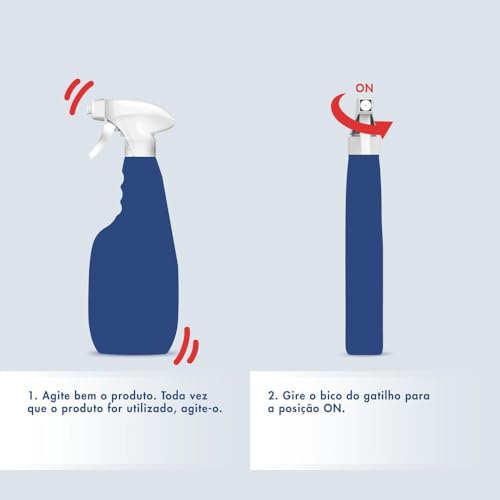 ON

1. Agite bem o produto. Toda vez que o produto for utilizado, agite-o.

2. Gire o bico do gatilho para a posição ON.