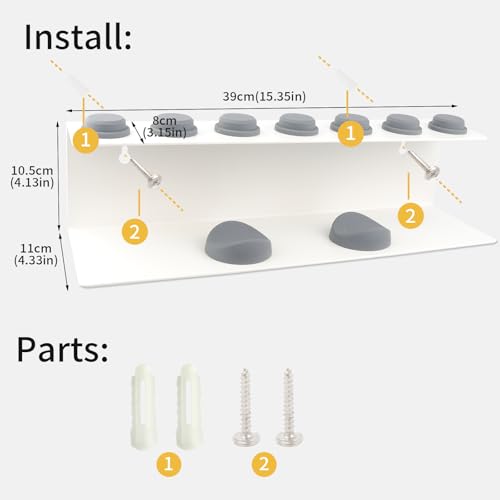 Install:

39cm(15.35in)

8cm
(3.15in)

1

1

10.5cm
(4.13in)

2

2

11cm
(4.33in)

Parts:

1

2