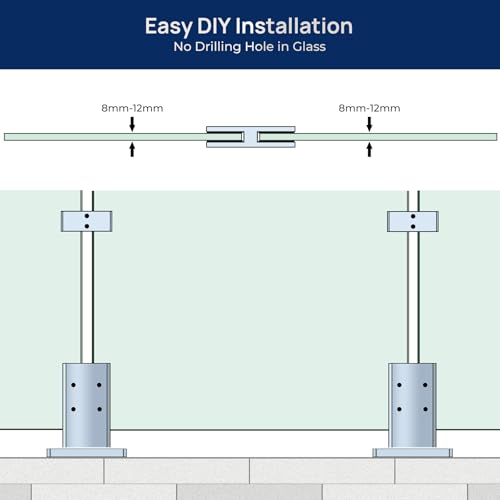 Easy DIY Installation
No Drilling Hole in Glass

8mm-12mm

8mm-12mm